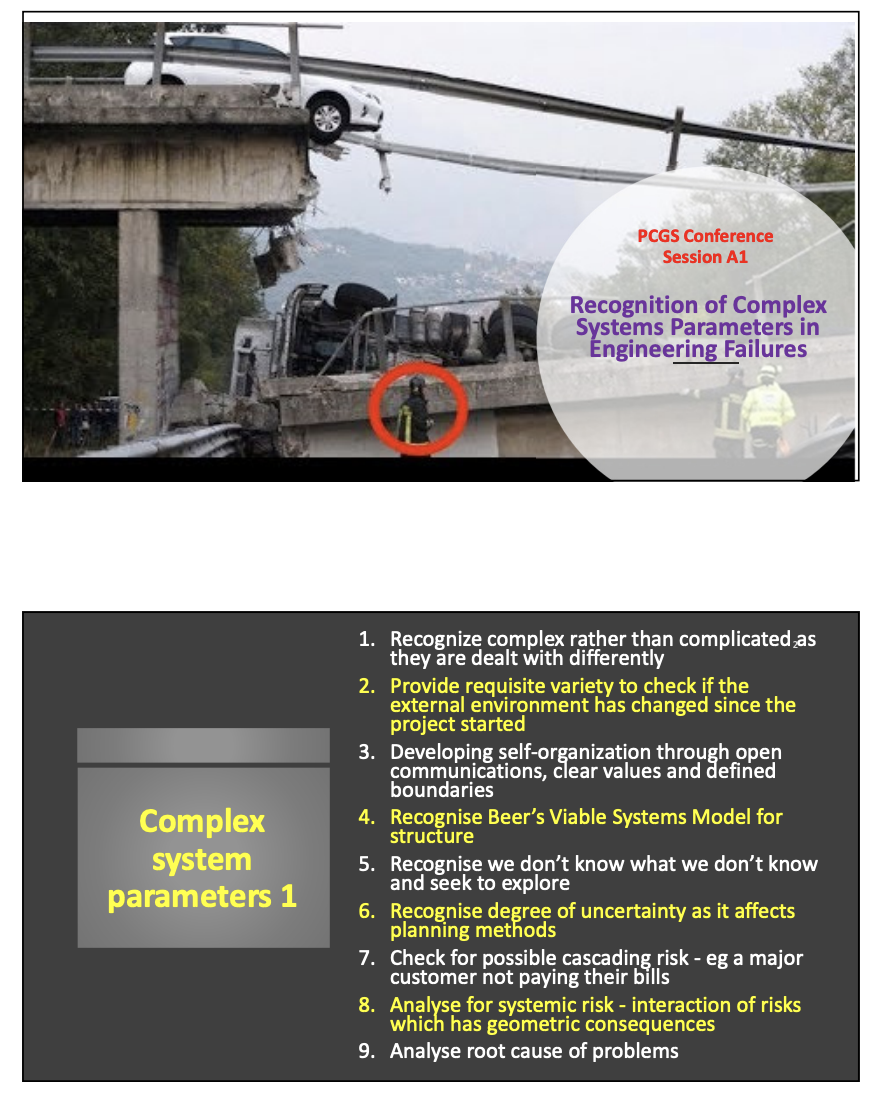 PCGS Conference
Session A1

Recognition of Complex Systems Parameters in Engineering Failures

Complex system parameters 1

1. Recognize complex rather than complicated as they are dealt with differently
2. Provide requisite variety to check if the external environment has changed since the project started
3. Developing self-organization through open communications, clear values and defined boundaries
4. Recognise Beer's Viable Systems Model for structure
5. Recognise we don't know what we don't know and seek to explore
6. Recognise degree of uncertainty as it affects planning methods
7. Check for possible cascading risk - eg a major customer not paying their bills
8. Analyse for systemic risk - interaction of risks which has geometric consequences
9. Analyse root cause of problems